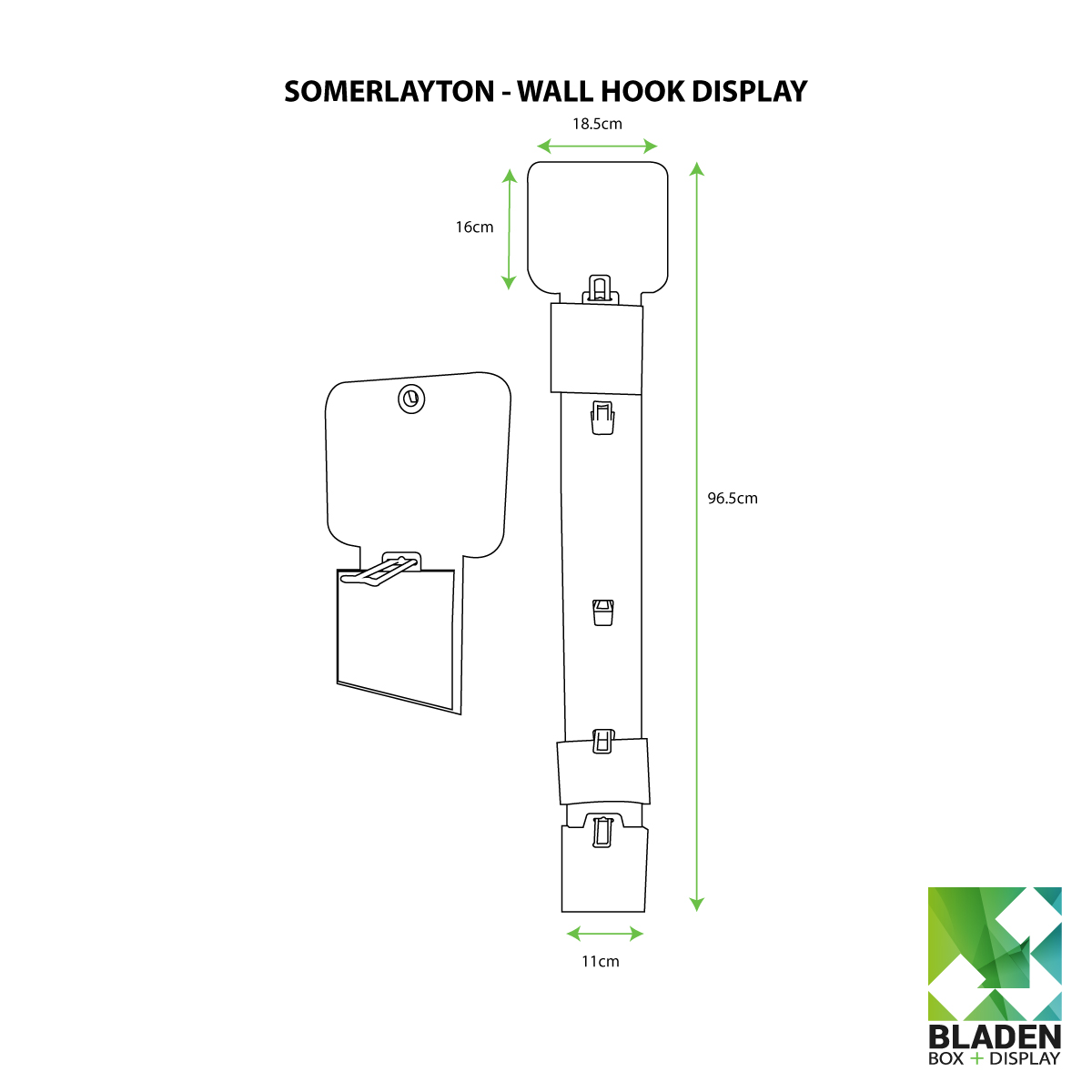 SOMERLAYTON - WALL HOOK DISPLAY

18.5cm

16cm

96.5cm

11cm

BLADEN
BOX + DISPLAY